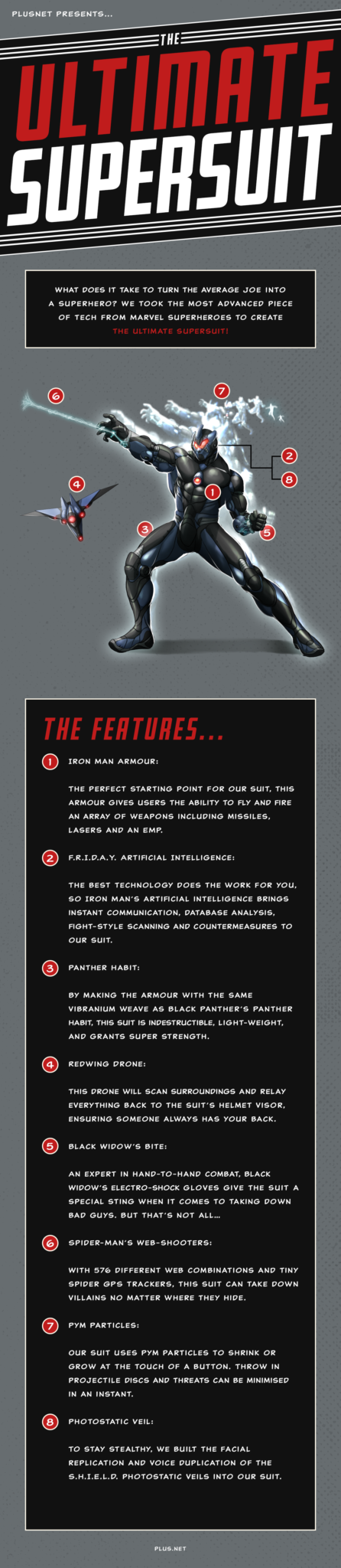 PLUSNET PRESENTS...

THE ULTIMATE SUPERSUIT

WHAT DOES IT TAKE TO TURN THE AVERAGE JOE INTO A SUPERHERO? WE TOOK THE MOST ADVANCED PIECE OF TECH FROM MARVEL SUPERHEROES TO CREATE THE ULTIMATE SUPERSUIT!

6 7 2 8 4 1 3 5

THE FEATURES...

1 IRON MAN ARMOUR:

THE PERFECT STARTING POINT FOR OUR SUIT, THIS ARMOUR GIVES USERS THE ABILITY TO FLY AND FIRE AN ARRAY OF WEAPONS INCLUDING MISSILES, LASERS AND AN EMP.

2 F.R.I.D.A.Y. ARTIFICIAL INTELLIGENCE:

THE BEST TECHNOLOGY DOES THE WORK FOR YOU, SO IRON MAN'S ARTIFICIAL INTELLIGENCE BRINGS INSTANT COMMUNICATION, DATABASE ANALYSIS, FIGHT-STYLE SCANNING AND COUNTERMEASURES TO OUR SUIT.

3 PANTHER HABIT:

BY MAKING THE ARMOUR WITH THE SAME VIBRANIUM WEAVE AS BLACK PANTHER'S PANTHER HABIT, THIS SUIT IS INDESTRUCTIBLE, LIGHT-WEIGHT, AND GRANTS SUPER STRENGTH.

4 REDWING DRONE:

THIS DRONE WILL SCAN SURROUNDINGS AND RELAY EVERYTHING BACK TO THE SUIT'S HELMET VISOR, ENSURING SOMEONE ALWAYS HAS YOUR BACK.

5 BLACK WIDOW'S BITE:

AN EXPERT IN HAND-TO-HAND COMBAT, BLACK WIDOW'S ELECTRO-SHOCK GLOVES GIVE THE SUIT A SPECIAL STING WHEN IT COMES TO TAKING DOWN BAD GUYS. BUT THAT'S NOT ALL...

6 SPIDER-MAN'S WEB-SHOOTERS:

WITH 576 DIFFERENT WEB COMBINATIONS AND TINY SPIDER GPS TRACKERS, THIS SUIT CAN TAKE DOWN VILLAINS NO MATTER WHERE THEY HIDE.

7 PYM PARTICLES:

OUR SUIT USES PYM PARTICLES TO SHRINK OR GROW AT THE TOUCH OF A BUTTON. THROW IN PROJECTILE DISCS AND THREATS CAN BE MINIMISED IN AN INSTANT.

8 PHOTOSTATIC VEIL:

TO STAY STEALTHY, WE BUILT THE FACIAL REPLICATION AND VOICE DUPLICATION OF THE S.H.I.E.L.D. PHOTOSTATIC VEILS INTO OUR SUIT.

PLUS.NET